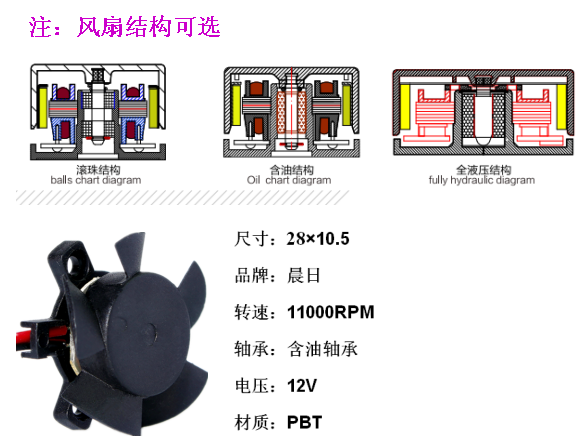 注：风扇结构可选

滚珠结构
balls chart diagram

含油结构
Oil chart diagram

全液压结构
fully hydraulic diagram

尺寸：28×10.5

品牌：晨日

转速：11000RPM

轴承：含油轴承

电压：12V

材质：PBT